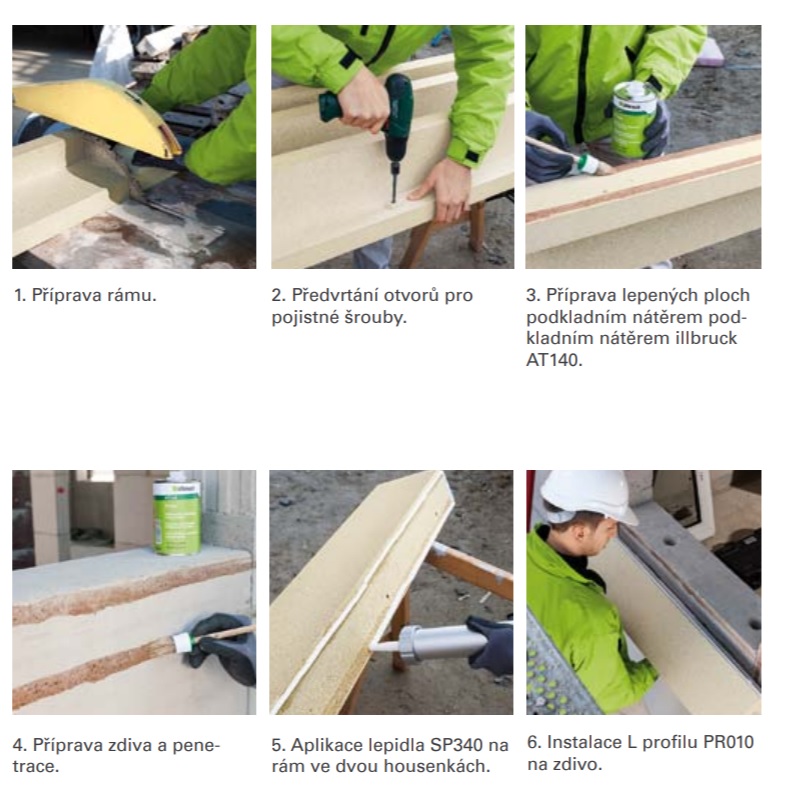 1. Příprava rámu.

2. Předvrtání otvorů pro pojistné šrouby.

3. Příprava lepených ploch podkladním nátěrem podkladním nátěrem illbruck AT140.

4. Příprava zdiva a penetrace.

5. Aplikace lepidla SP340 na rám ve dvou housenkách.

6. Instalace L profilu PR010 na zdivo.